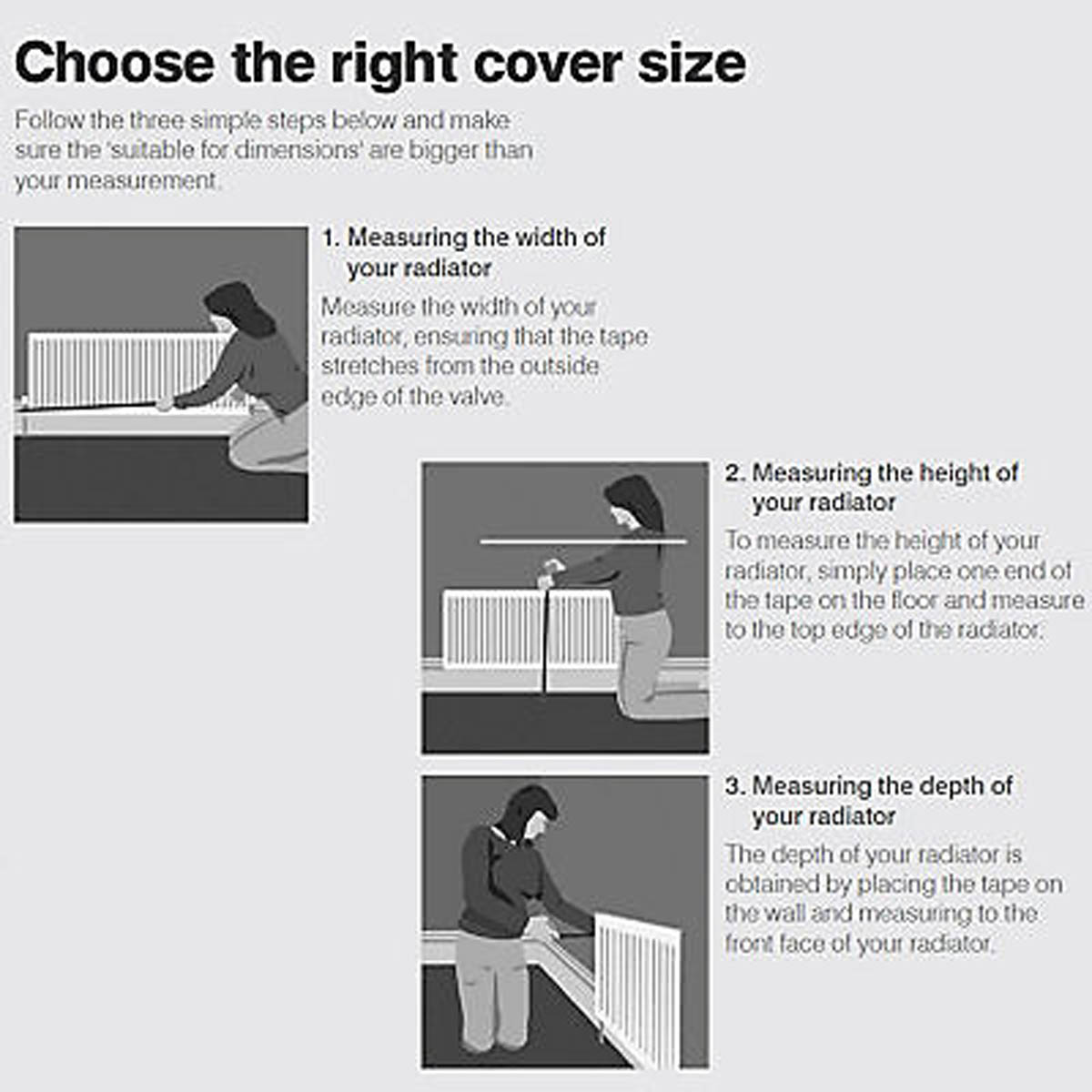 Choose the right cover size

Follow the three simple steps below and make sure the 'suitable for dimensions' are bigger than your measurement.

1. Measuring the width of your radiator

Measure the width of your radiator, ensuring that the tape stretches from the outside edge of the valve.

2. Measuring the height of your radiator

To measure the height of your radiator, simply place one end of the tape on the floor and measure to the top edge of the radiator.

3. Measuring the depth of your radiator

The depth of your radiator is obtained by placing the tape on the wall and measuring to the front face of your radiator.