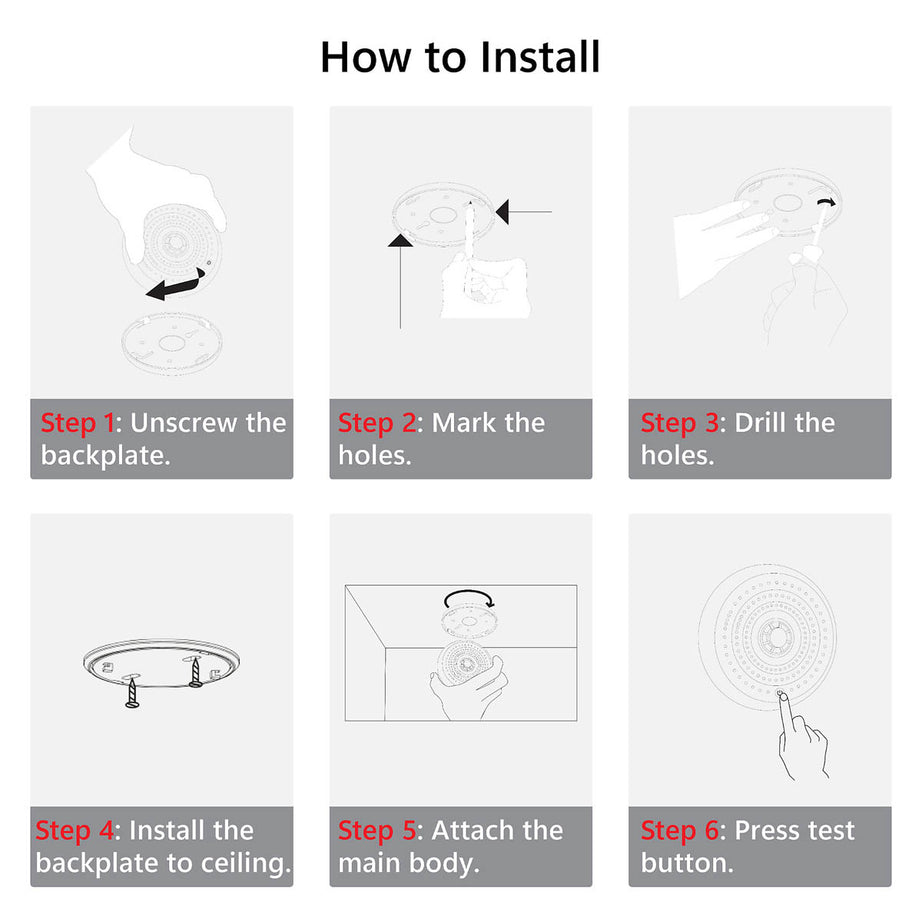 How to Install

Step 1: Unscrew the backplate.

Step 2: Mark the holes.

Step 3: Drill the holes.

Step 4: Install the backplate to ceiling.

Step 5: Attach the main body.

Step 6: Press test button.